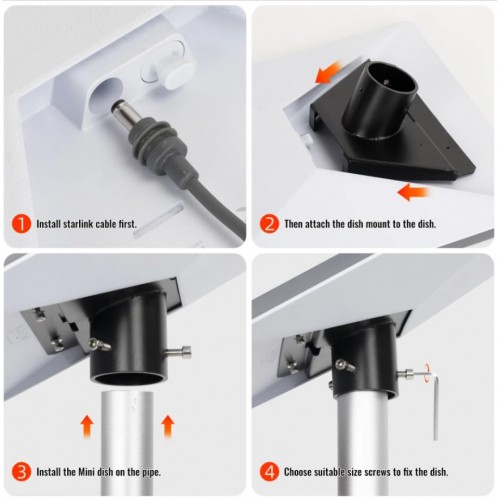 1 Install starlink cable first.

2 Then attach the dish mount to the dish.

3 Install the Mini dish on the pipe.

4 Choose suitable size screws to fix the dish.