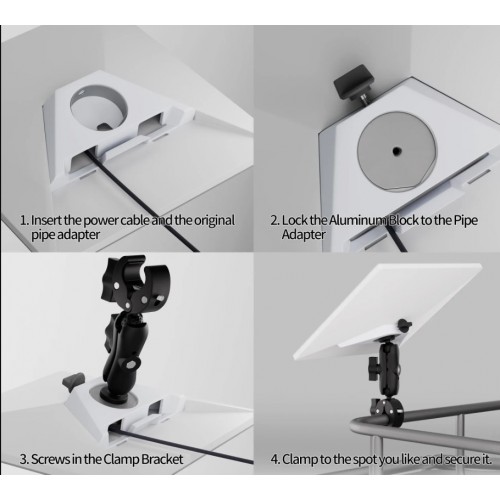 1. Insert the power cable and the original pipe adapter

2. Lock the Aluminum Block to the Pipe Adapter

3. Screws in the Clamp Bracket

4. Clamp to the spot you like and secure it.