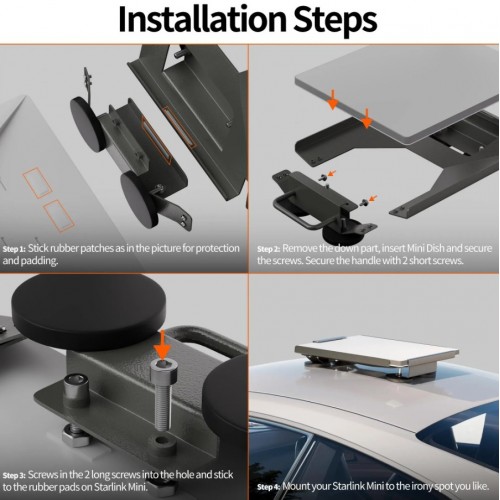 Installation Steps

Step 1: Stick rubber patches as in the picture for protection and padding.

Step 2: Remove the down part, insert Mini Dish and secure the screws. Secure the handle with 2 short screws.

Step 3: Screws in the 2 long screws into the hole and stick to the rubber pads on Starlink Mini.

Step 4: Mount your Starlink Mini to the irony spot you like.