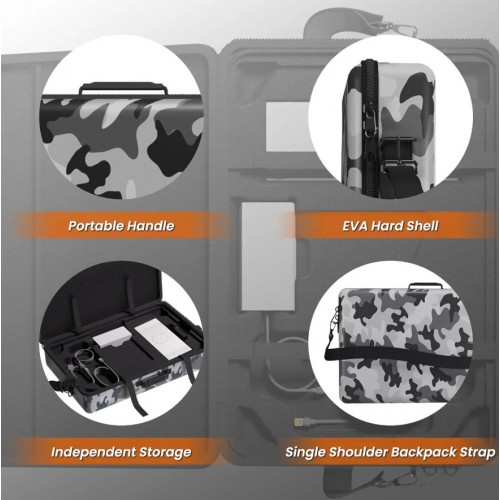 Portable Handle

EVA Hard Shell

Independent Storage

Single Shoulder Backpack Strap