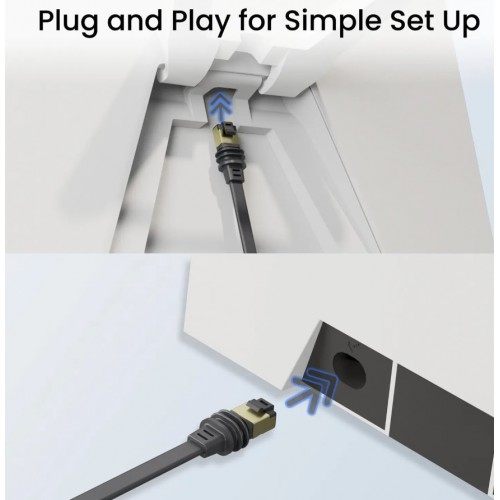 Plug and Play for Simple Set Up